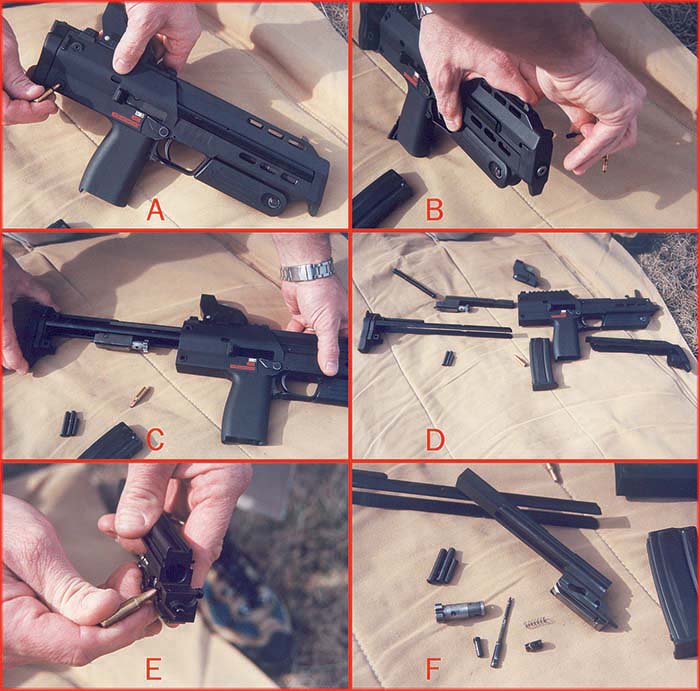 A

B

C

D

E

F