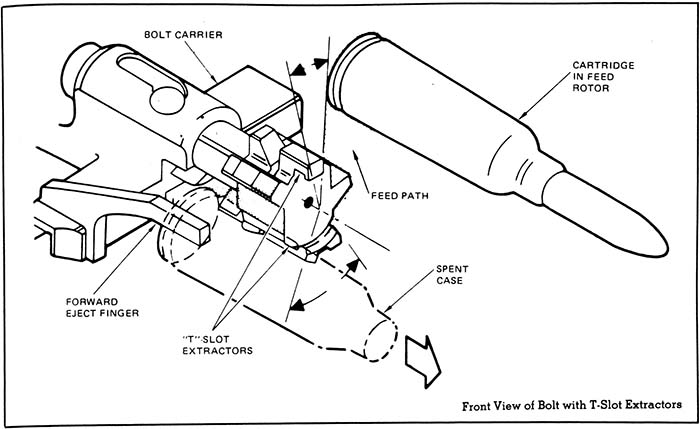 BOLT CARRIER

CARTRIDGE IN FEED ROTOR

FEED PATH

SPENT CASE

FORWARD EJECT FINGER

"T"-SLOT EXTRACTORS

Front View of Bolt with T-Slot Extractors