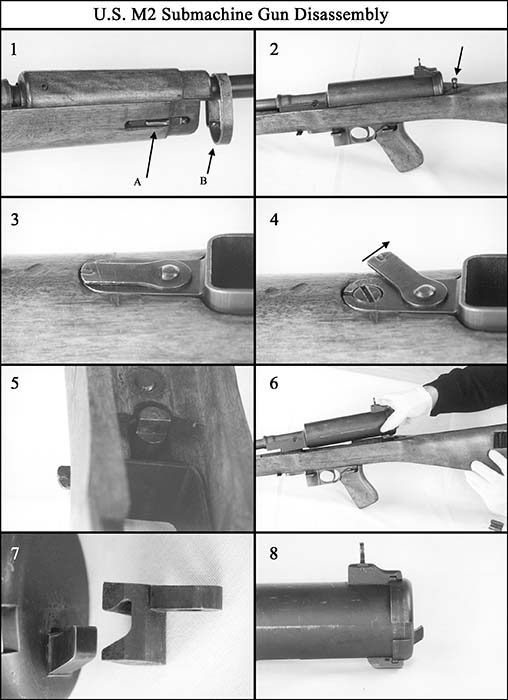 U.S. M2 Submachine Gun Disassembly

1

A

B

2

3

4

5

6

7

8