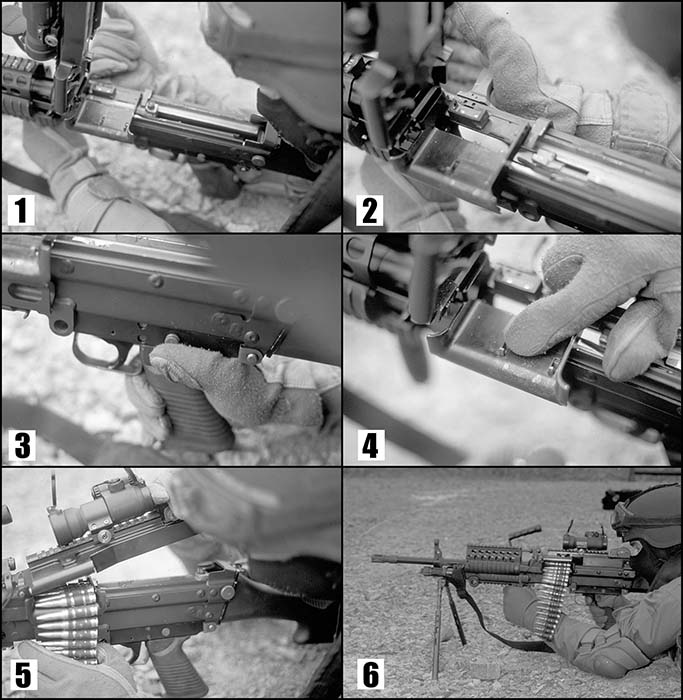 1

2

3

4

5

6