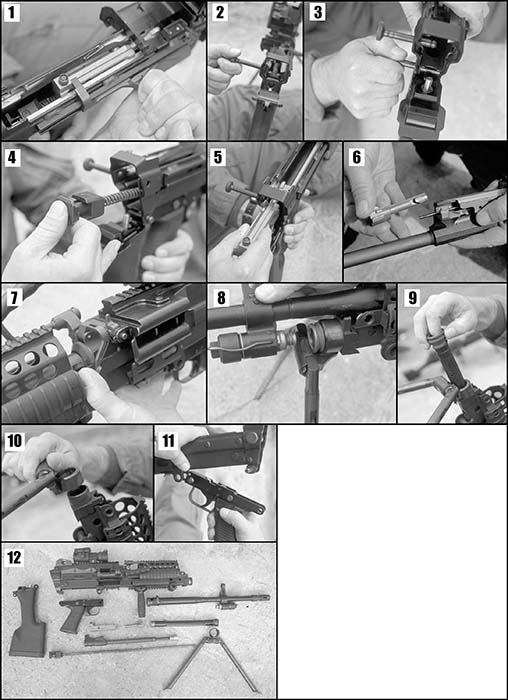 1
2
3
4
5
6
7
8
9
10
11
12